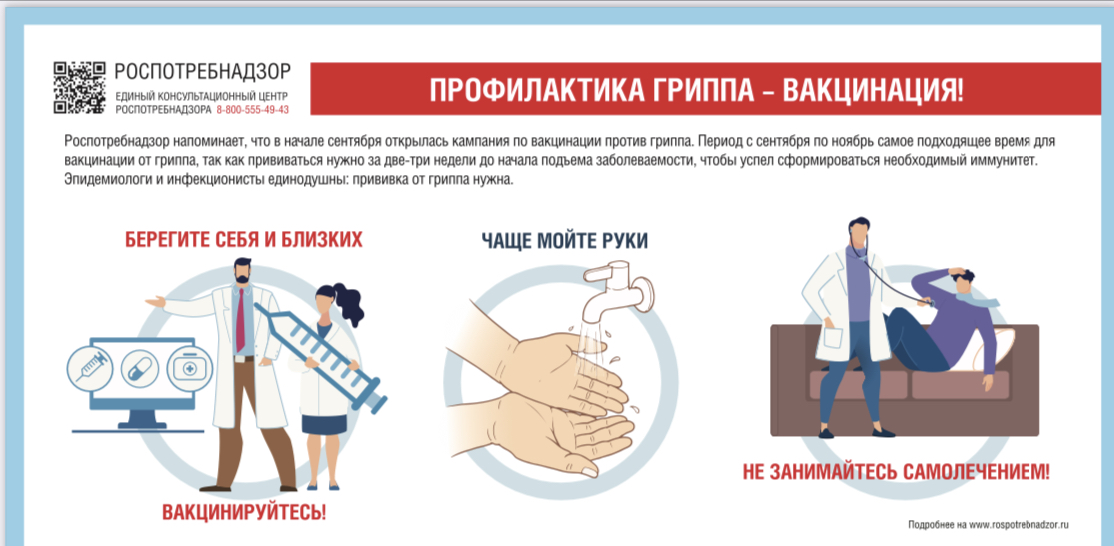 РОСПОТРЕБНАДЗОР
ЕДИНЫЙ КОНСУЛЬТАЦИОННЫЙ ЦЕНТР
РОСПОТРЕБНАДЗОРА 8-800-555-49-43

ПРОФИЛАКТИКА ГРИППА – ВАКЦИНАЦИЯ!

Роспотребнадзор напоминает, что в начале сентября открылась кампания по вакцинации против гриппа. Период с сентября по ноябрь самое подходящее время для вакцинации от гриппа, так как прививаться нужно за две-три недели до начала подъема заболеваемости, чтобы успел сформироваться необходимый иммунитет. Эпидемиологи и инфекционисты единодушны: прививка от гриппа нужна.

БЕРЕГИТЕ СЕБЯ И БЛИЗКИХ

ВАКЦИНИРУЙТЕСЬ!

ЧАЩЕ МОЙТЕ РУКИ

НЕ ЗАНИМАЙТЕСЬ САМОЛЕЧЕНИЕМ!

Подробнее на www.rospotrebnadzor.ru